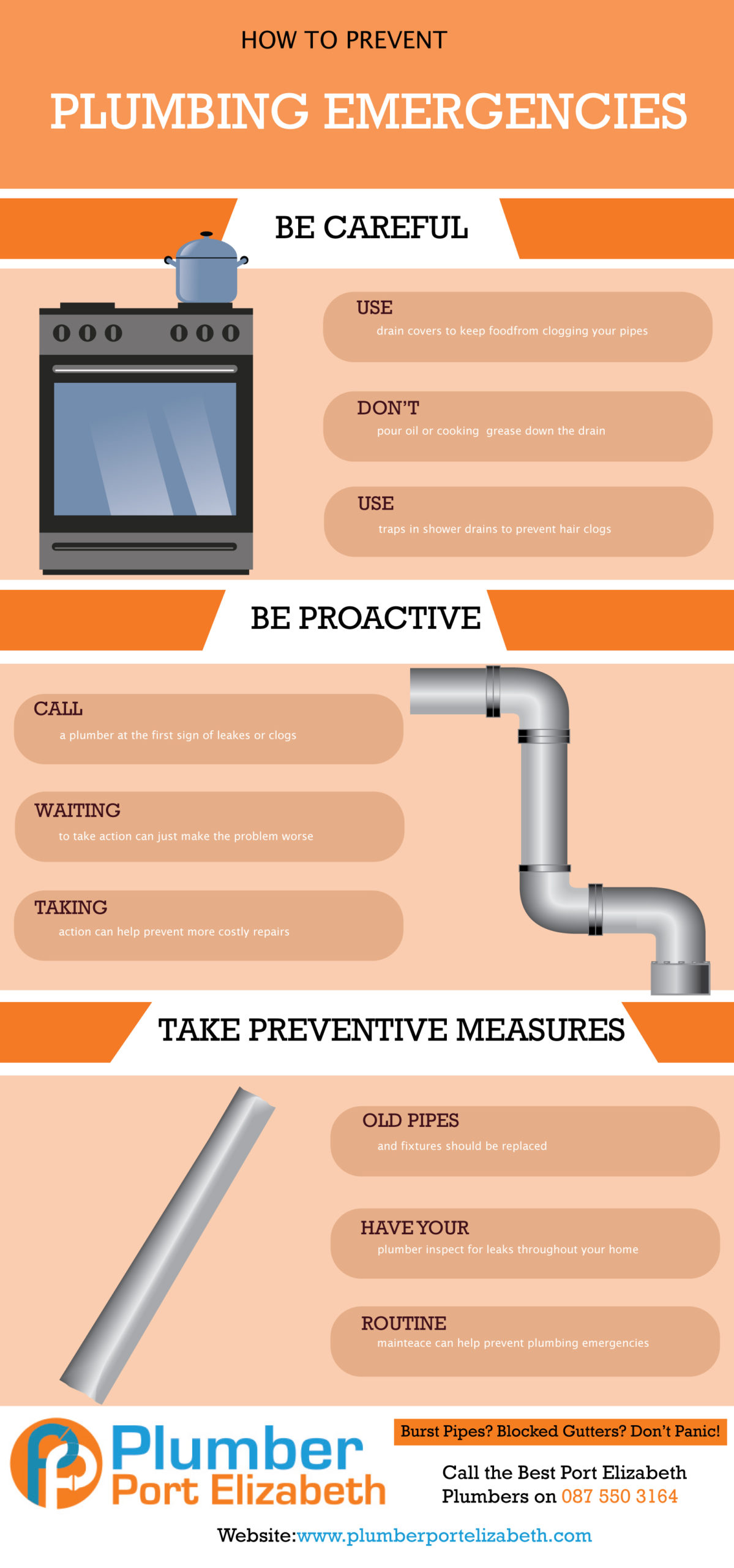 HOW TO PREVENT

PLUMBING EMERGENCIES

BE CAREFUL

USE
drain covers to keep foodfrom clogging your pipes

DON'T
pour oil or cooking grease down the drain

USE
traps in shower drains to prevent hair clogs

BE PROACTIVE

CALL
a plumber at the first sign of leakes or clogs

WAITING
to take action can just make the problem worse

TAKING
action can help prevent more costly repairs

TAKE PREVENTIVE MEASURES

OLD PIPES
and fixtures should be replaced

HAVE YOUR
plumber inspect for leaks throughout your home

ROUTINE
mainteace can help prevent plumbing emergencies

Plumber Port Elizabeth

Burst Pipes? Blocked Gutters? Don't Panic!

Call the Best Port Elizabeth Plumbers on 087 550 3164

Website:www.plumberportelizabeth.com